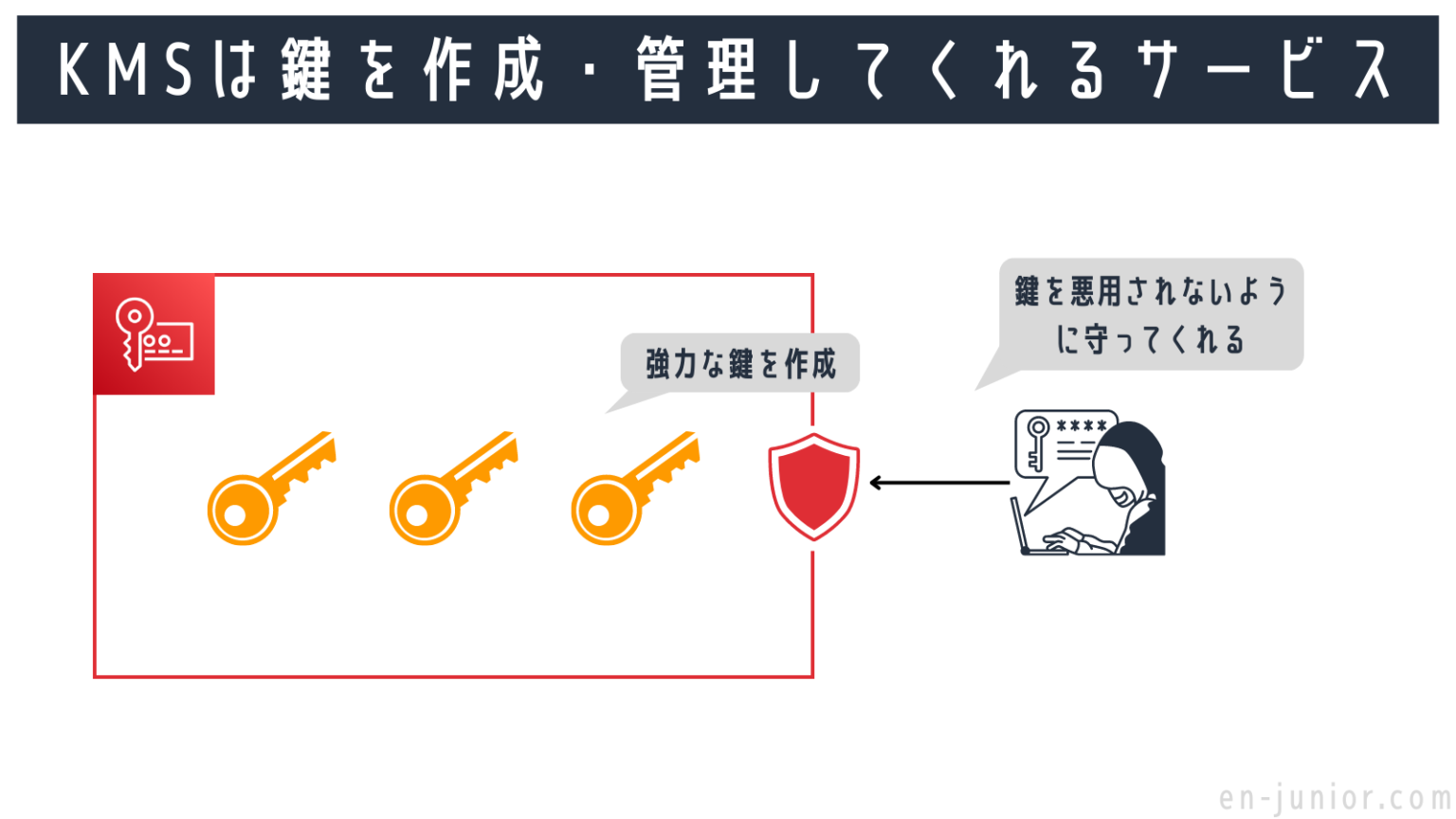 KMSは鍵を作成・管理してくれるサービス

強力な鍵を作成

鍵を悪用されないように守ってくれる

****

en-junior.com